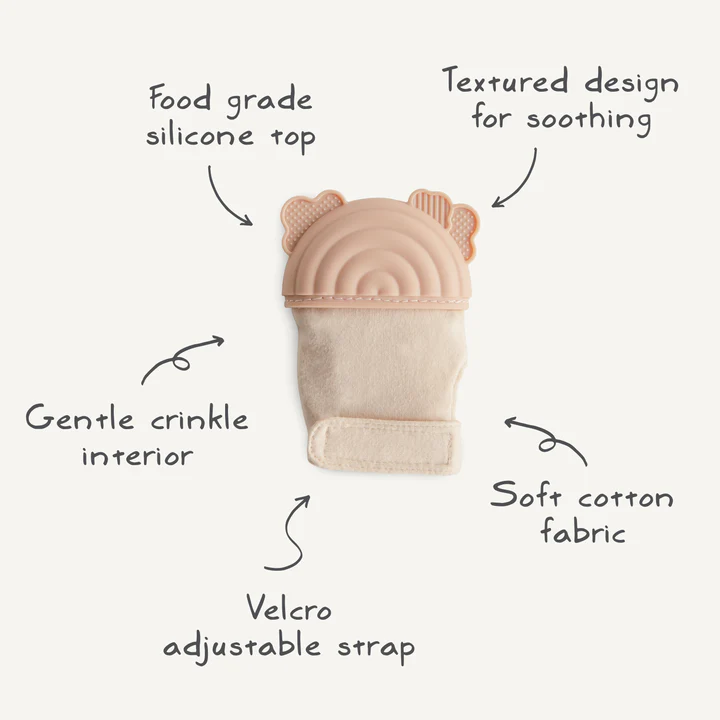 Food grade silicone top

Textured design for soothing

Gentle crinkle interior

Soft cotton fabric

Velcro adjustable strap